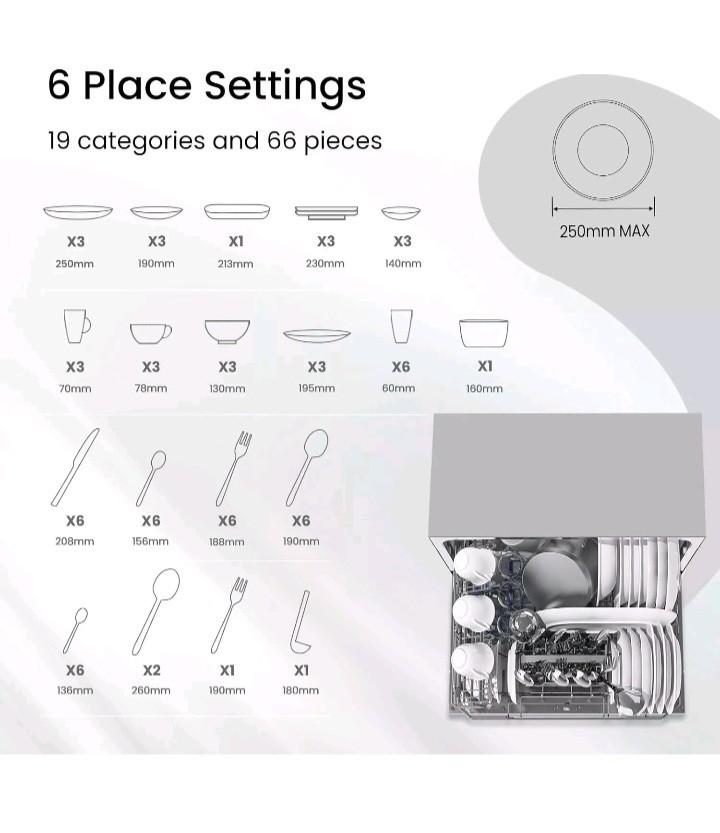 6 Place Settings

19 categories and 66 pieces

250mm MAX

X3
250mm

X3
190mm

X1
213mm

X3
230mm

X3
140mm

X3
70mm

X3
78mm

X3
130mm

X3
195mm

X6
60mm

X1
160mm

X6
208mm

X6
156mm

X6
188mm

X6
190mm

X6
136mm

X2
260mm

X1
190mm

X1
180mm